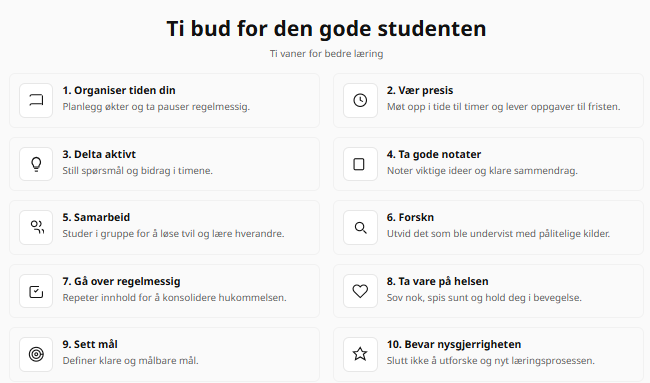 Ti bud for den gode studenten

Ti vaner for bedre læring

1. Organiser tiden din
Planlegg økter og ta pauser regelmessig.

2. Vær presis
Møt opp i tide til timer og lever oppgaver til fristen.

3. Delta aktivt
Still spørsmål og bidrag i timene.

4. Ta gode notater
Noter viktige ideer og klare sammendrag.

5. Samarbeid
Studer i gruppe for å løse tvil og lære hverandre.

6. Forskn
Utvid det som ble undervist med pålitelige kilder.

7. Gå over regelmessig
Repeter innhold for å konsolidere hukommelsen.

8. Ta vare på helsen
Sov nok, spis sunt og hold deg i bevegelse.

9. Sett mål
Definer klare og målbare mål.

10. Bevar nysgjerrigheten
Slutt ikke å utforske og nyt læringsprosessen.